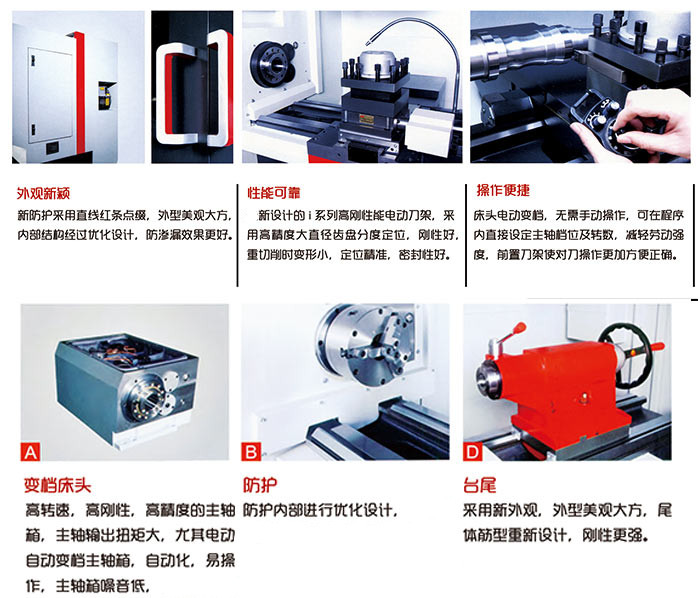 外观新颖

新防护采用直线红条点缀，外型美观大方，内部结构经过优化设计，防渗漏效果更好。

性能可靠

新设计的 i 系列高刚性能电动刀架，采用高精度大直径齿盘分度定位，刚性好，重切削时变形小，定位精准，密封性好。

操作便捷

床头电动变档，无需手动操作，可在程序内直接设定主轴档位及转数，减轻劳动强度，前置刀架使对刀操作更加方便正确。

A

变档床头

高转速，高刚性，高精度的主轴箱，主轴输出扭矩大，尤其电动自动变档主轴箱，自动化，易操作，主轴箱噪音低，

B

防护

防护内部进行优化设计，

D

台尾

采用新外观，外型美观大方，尾体筋型重新设计，刚性更强。